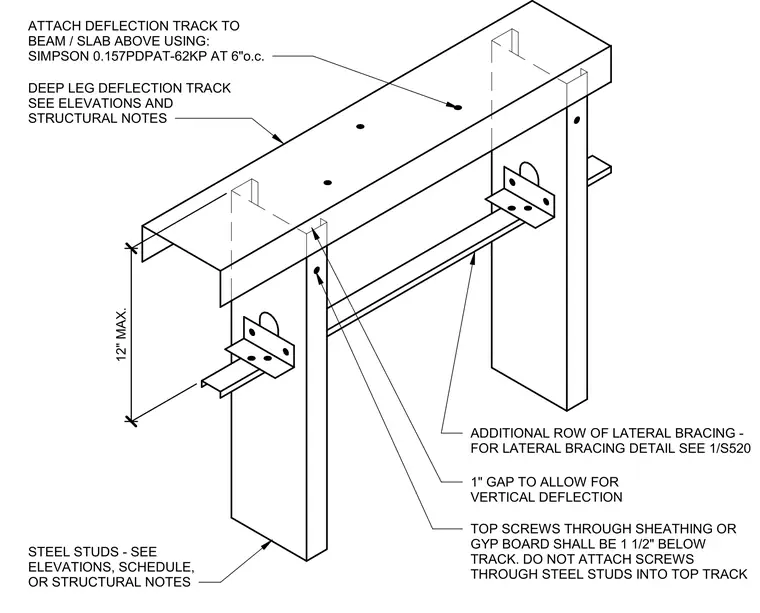 ATTACH DEFLECTION TRACK TO BEAM / SLAB ABOVE USING: SIMPSON 0.157PDPAT-62KP AT 6"o.c.

DEEP LEG DEFLECTION TRACK SEE ELEVATIONS AND STRUCTURAL NOTES

12" MAX.

ADDITIONAL ROW OF LATERAL BRACING - FOR LATERAL BRACING DETAIL SEE 1/S520

1" GAP TO ALLOW FOR VERTICAL DEFLECTION

TOP SCREWS THROUGH SHEATHING OR GYP BOARD SHALL BE 1 1/2" BELOW TRACK. DO NOT ATTACH SCREWS THROUGH STEEL STUDS INTO TOP TRACK

STEEL STUDS - SEE ELEVATIONS, SCHEDULE, OR STRUCTURAL NOTES