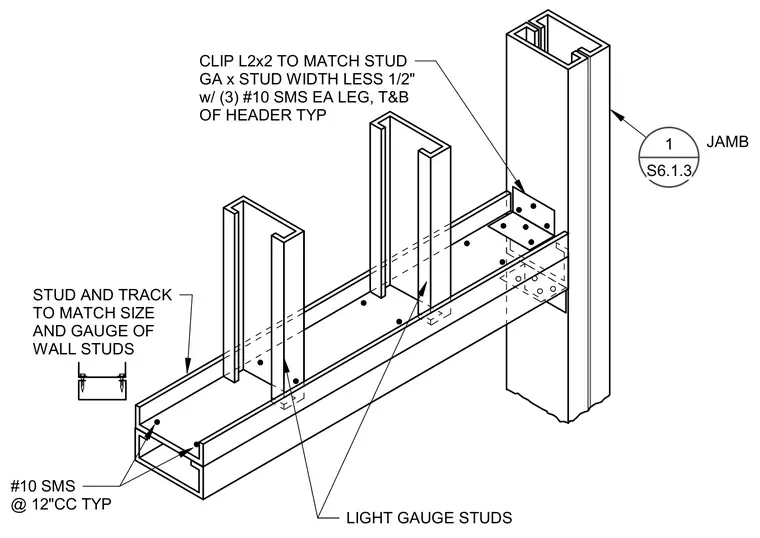 CLIP L2x2 TO MATCH STUD GA x STUD WIDTH LESS 1/2" w/ (3) #10 SMS EA LEG, T&B OF HEADER TYP

1
S6.1.3

JAMB

STUD AND TRACK TO MATCH SIZE AND GAUGE OF WALL STUDS

#10 SMS @ 12"CC TYP

LIGHT GAUGE STUDS