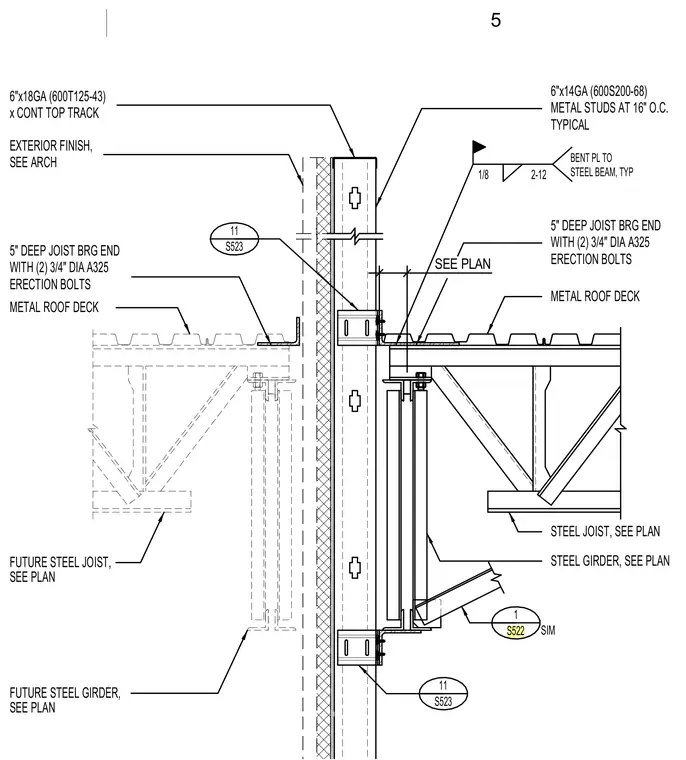 5

6"x18GA (600T125-43) x CONT TOP TRACK

EXTERIOR FINISH, SEE ARCH

11
S523

5" DEEP JOIST BRG END WITH (2) 3/4" DIA A325 ERECTION BOLTS

METAL ROOF DECK

FUTURE STEEL JOIST, SEE PLAN

FUTURE STEEL GIRDER, SEE PLAN

6"x14GA (600S200-68) METAL STUDS AT 16" O.C. TYPICAL

1/8 2-12 BENT PL TO STEEL BEAM, TYP

5" DEEP JOIST BRG END WITH (2) 3/4" DIA A325 ERECTION BOLTS

SEE PLAN

METAL ROOF DECK

STEEL JOIST, SEE PLAN

STEEL GIRDER, SEE PLAN

1
S522 SIM

11
S523