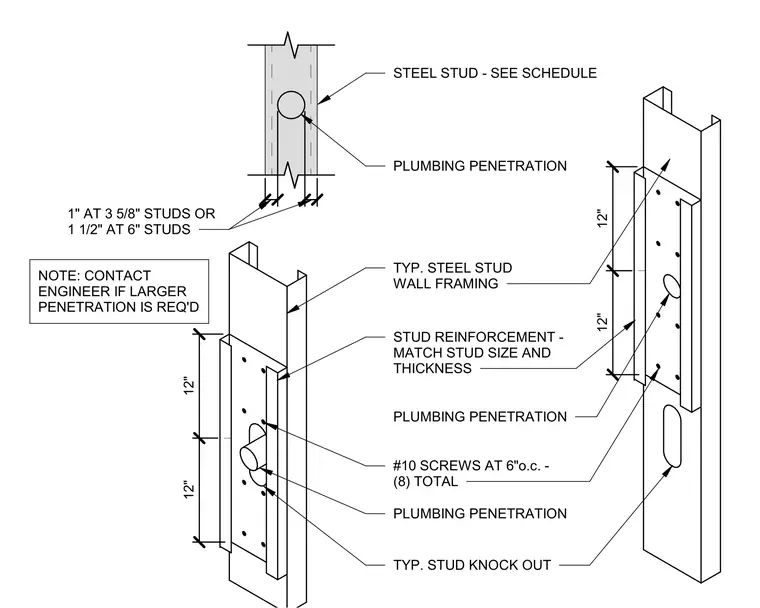 STEEL STUD - SEE SCHEDULE

PLUMBING PENETRATION

1" AT 3 5/8" STUDS OR 1 1/2" AT 6" STUDS

NOTE: CONTACT ENGINEER IF LARGER PENETRATION IS REQ'D

TYP. STEEL STUD WALL FRAMING

STUD REINFORCEMENT - MATCH STUD SIZE AND THICKNESS

PLUMBING PENETRATION

#10 SCREWS AT 6"o.c. - (8) TOTAL

PLUMBING PENETRATION

TYP. STUD KNOCK OUT

12"

12"

12"

12"