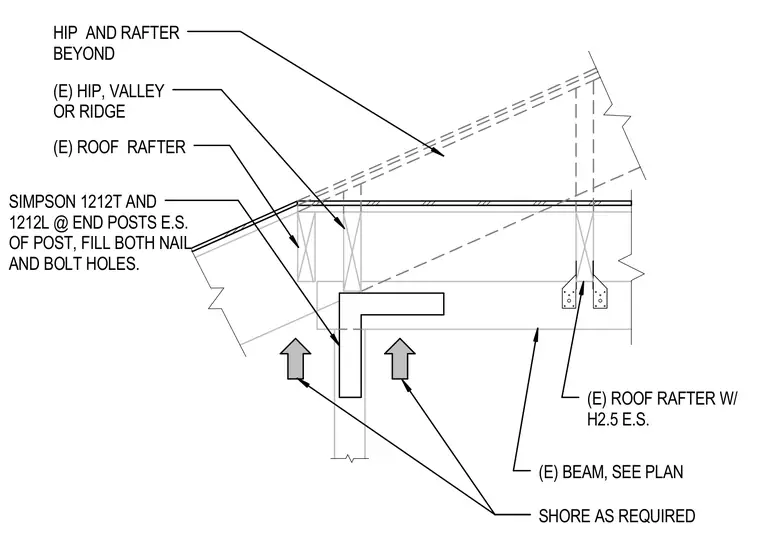 HIP AND RAFTER BEYOND

(E) HIP, VALLEY OR RIDGE

(E) ROOF RAFTER

SIMPSON 1212T AND 1212L @ END POSTS E.S. OF POST, FILL BOTH NAIL AND BOLT HOLES.

(E) ROOF RAFTER W/ H2.5 E.S.

(E) BEAM, SEE PLAN

SHORE AS REQUIRED