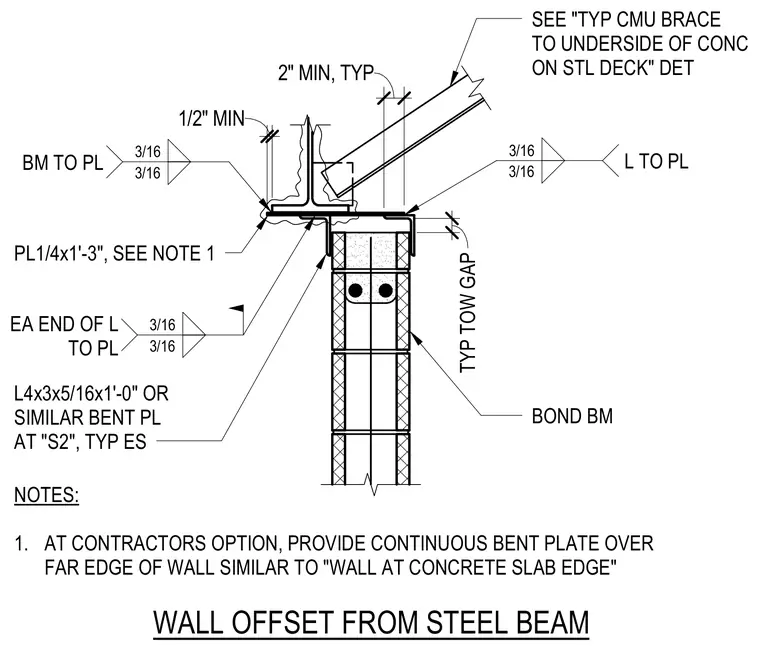 SEE "TYP CMU BRACE TO UNDERSIDE OF CONC ON STL DECK" DET

2" MIN, TYP

1/2" MIN

BM TO PL
3/16
3/16

3/16
3/16
L TO PL

PL1/4x1'-3", SEE NOTE 1

TYP TOW GAP

EA END OF L TO PL
3/16
3/16

L4x3x5/16x1'-0" OR SIMILAR BENT PL AT "S2", TYP ES

BOND BM

NOTES:

1. AT CONTRACTORS OPTION, PROVIDE CONTINUOUS BENT PLATE OVER FAR EDGE OF WALL SIMILAR TO "WALL AT CONCRETE SLAB EDGE"

WALL OFFSET FROM STEEL BEAM