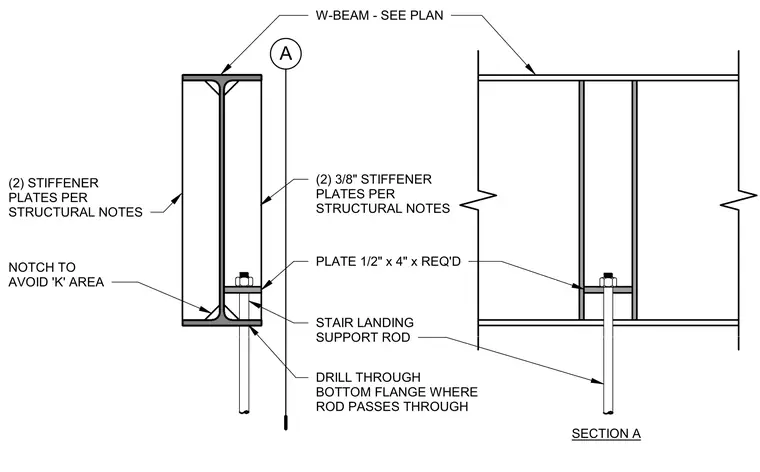 W-BEAM - SEE PLAN

A

(2) STIFFENER PLATES PER STRUCTURAL NOTES

(2) 3/8" STIFFENER PLATES PER STRUCTURAL NOTES

NOTCH TO AVOID 'K' AREA

PLATE 1/2" x 4" x REQ'D

STAIR LANDING SUPPORT ROD

DRILL THROUGH BOTTOM FLANGE WHERE ROD PASSES THROUGH

SECTION A