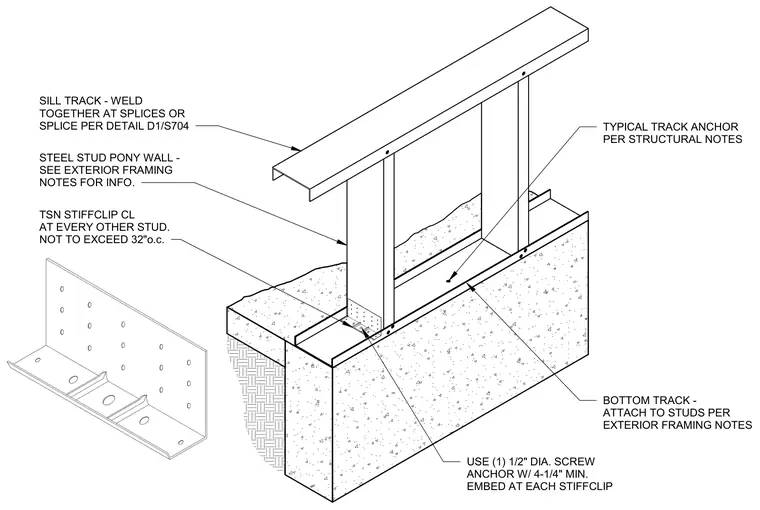 SILL TRACK - WELD TOGETHER AT SPLICES OR SPLICE PER DETAIL D1/S704

STEEL STUD PONY WALL - SEE EXTERIOR FRAMING NOTES FOR INFO.

TSN STIFFCLIP CL AT EVERY OTHER STUD. NOT TO EXCEED 32"o.c.

TYPICAL TRACK ANCHOR PER STRUCTURAL NOTES

BOTTOM TRACK - ATTACH TO STUDS PER EXTERIOR FRAMING NOTES

USE (1) 1/2" DIA. SCREW ANCHOR W/ 4-1/4" MIN. EMBED AT EACH STIFFCLIP