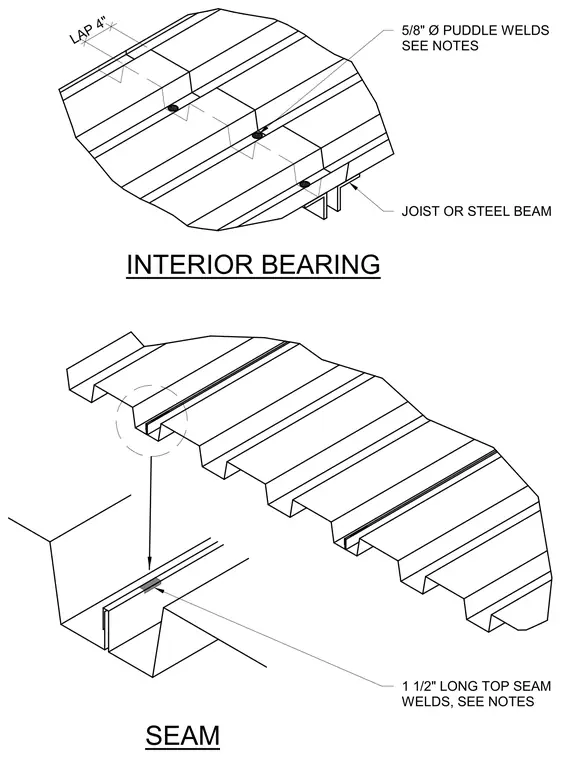 LAP 4"

5/8" Ø PUDDLE WELDS
SEE NOTES

JOIST OR STEEL BEAM

INTERIOR BEARING

1 1/2" LONG TOP SEAM
WELDS, SEE NOTES

SEAM