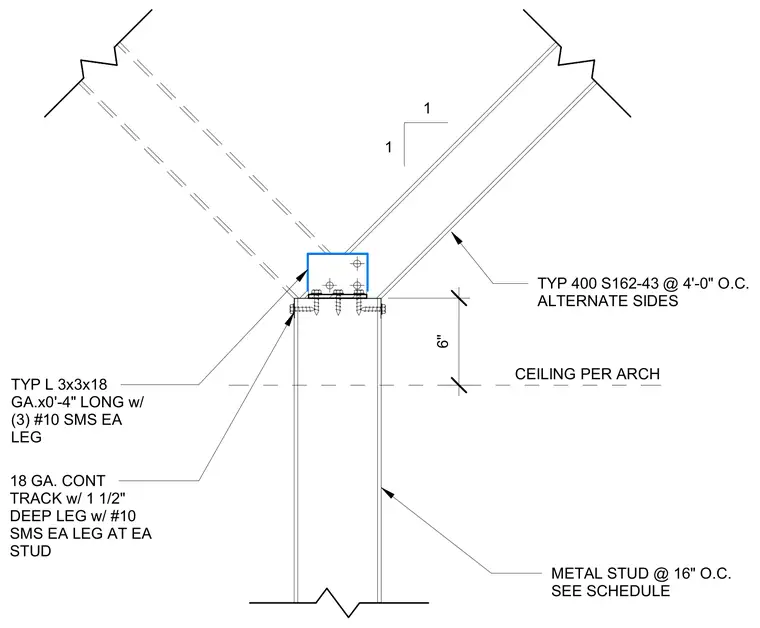 1

1

TYP 400 S162-43 @ 4'-0" O.C. ALTERNATE SIDES

6"

CEILING PER ARCH

TYP L 3x3x18 GA.x0'-4" LONG w/ (3) #10 SMS EA LEG

18 GA. CONT TRACK w/ 1 1/2" DEEP LEG w/ #10 SMS EA LEG AT EA STUD

METAL STUD @ 16" O.C. SEE SCHEDULE