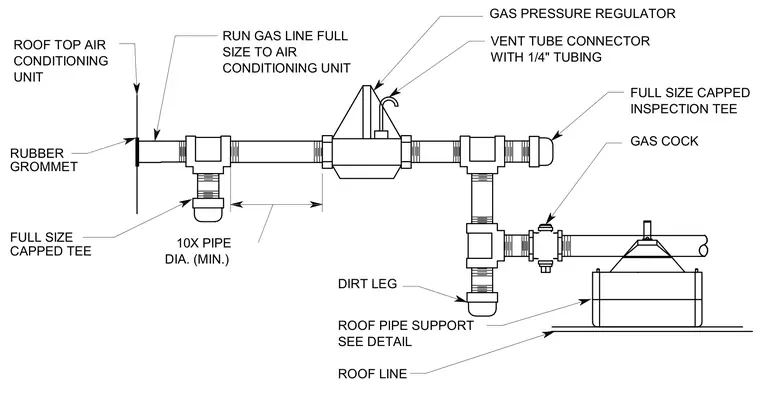 ROOF TOP AIR CONDITIONING UNIT

RUN GAS LINE FULL SIZE TO AIR CONDITIONING UNIT

GAS PRESSURE REGULATOR

VENT TUBE CONNECTOR WITH 1/4" TUBING

FULL SIZE CAPPED INSPECTION TEE

GAS COCK

RUBBER GROMMET

FULL SIZE CAPPED TEE

10X PIPE DIA. (MIN.)

DIRT LEG

ROOF PIPE SUPPORT SEE DETAIL

ROOF LINE