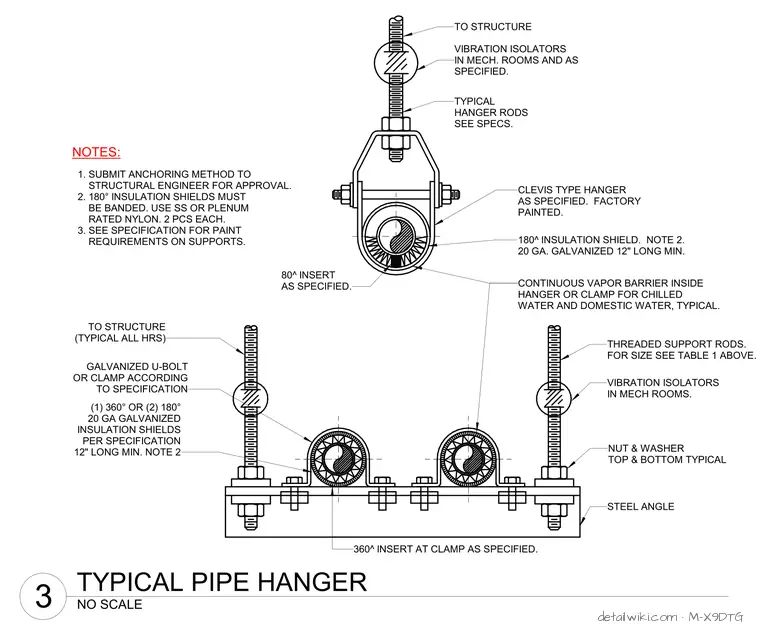 TO STRUCTURE

VIBRATION ISOLATORS IN MECH. ROOMS AND AS SPECIFIED.

TYPICAL HANGER RODS SEE SPECS.

NOTES:

1. SUBMIT ANCHORING METHOD TO STRUCTURAL ENGINEER FOR APPROVAL.
2. 180° INSULATION SHIELDS MUST BE BANDED. USE SS OR PLENUM RATED NYLON. 2 PCS EACH.
3. SEE SPECIFICATION FOR PAINT REQUIREMENTS ON SUPPORTS.

CLEVIS TYPE HANGER AS SPECIFIED. FACTORY PAINTED.

180^ INSULATION SHIELD. NOTE 2. 20 GA. GALVANIZED 12" LONG MIN.

80^ INSERT AS SPECIFIED.

CONTINUOUS VAPOR BARRIER INSIDE HANGER OR CLAMP FOR CHILLED WATER AND DOMESTIC WATER, TYPICAL.

TO STRUCTURE (TYPICAL ALL HRS)

GALVANIZED U-BOLT OR CLAMP ACCORDING TO SPECIFICATION

(1) 360° OR (2) 180° 20 GA GALVANIZED INSULATION SHIELDS PER SPECIFICATION 12" LONG MIN. NOTE 2

THREADED SUPPORT RODS. FOR SIZE SEE TABLE 1 ABOVE.

VIBRATION ISOLATORS IN MECH ROOMS.

NUT & WASHER TOP & BOTTOM TYPICAL

STEEL ANGLE

360^ INSERT AT CLAMP AS SPECIFIED.

3 TYPICAL PIPE HANGER
NO SCALE

detailwiki.com · M-X9DTG