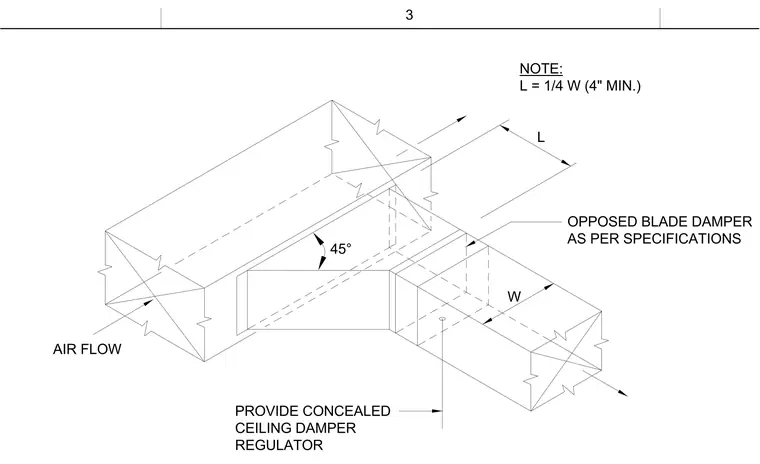 3

NOTE:
L = 1/4 W (4" MIN.)

L

OPPOSED BLADE DAMPER AS PER SPECIFICATIONS

45°

W

AIR FLOW

PROVIDE CONCEALED CEILING DAMPER REGULATOR