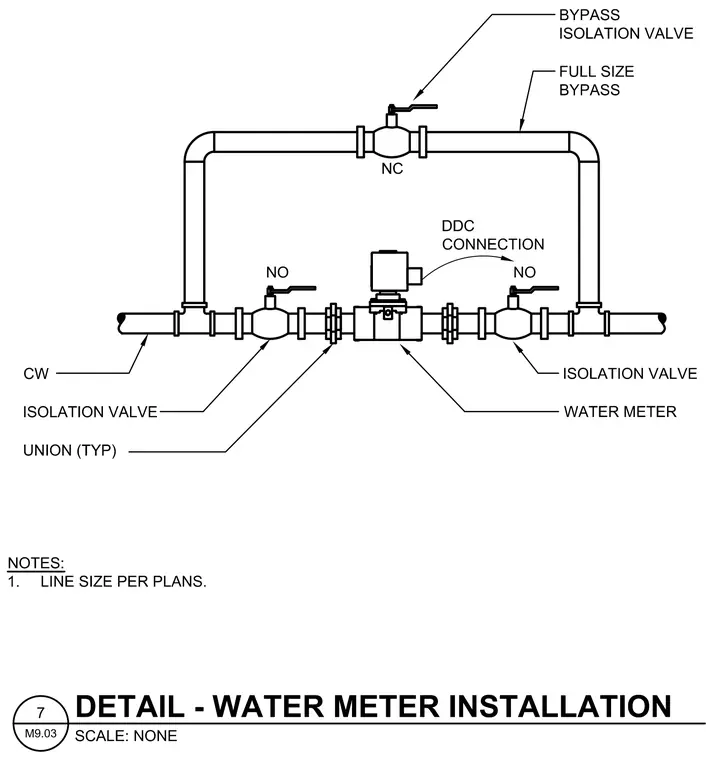 BYPASS
ISOLATION VALVE

FULL SIZE
BYPASS

NC

DDC
CONNECTION

NO

NO

CW

ISOLATION VALVE

UNION (TYP)

ISOLATION VALVE

WATER METER

NOTES:
1. LINE SIZE PER PLANS.

7
M9.03

DETAIL - WATER METER INSTALLATION
SCALE: NONE