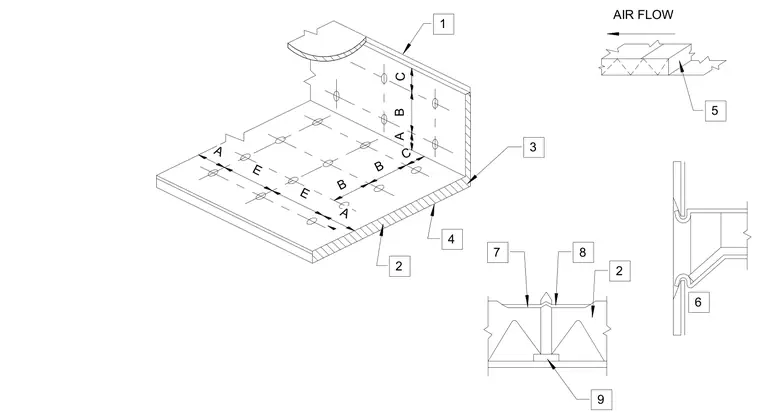 1

AIR FLOW

5

C

B

A

C

3

A

E

E

B

B

A

4

2

7

8

2

6

9