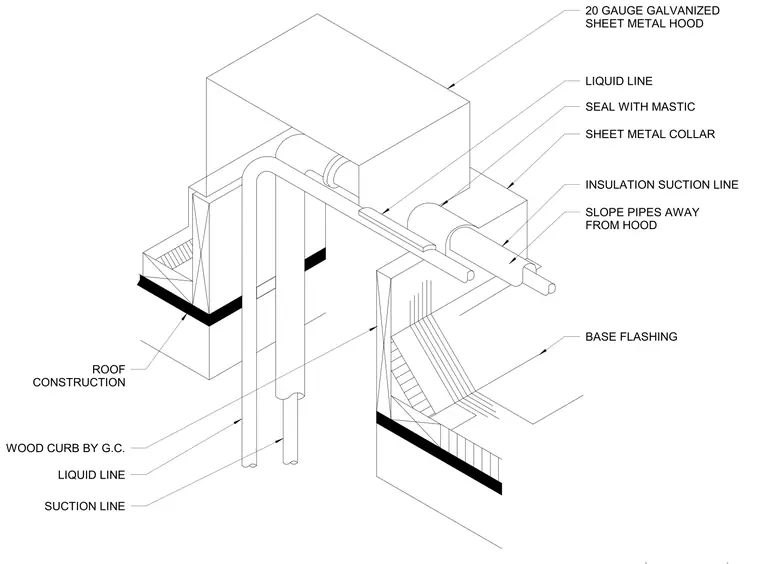 20 GAUGE GALVANIZED SHEET METAL HOOD

LIQUID LINE

SEAL WITH MASTIC

SHEET METAL COLLAR

INSULATION SUCTION LINE

SLOPE PIPES AWAY FROM HOOD

BASE FLASHING

ROOF CONSTRUCTION

WOOD CURB BY G.C.

LIQUID LINE

SUCTION LINE