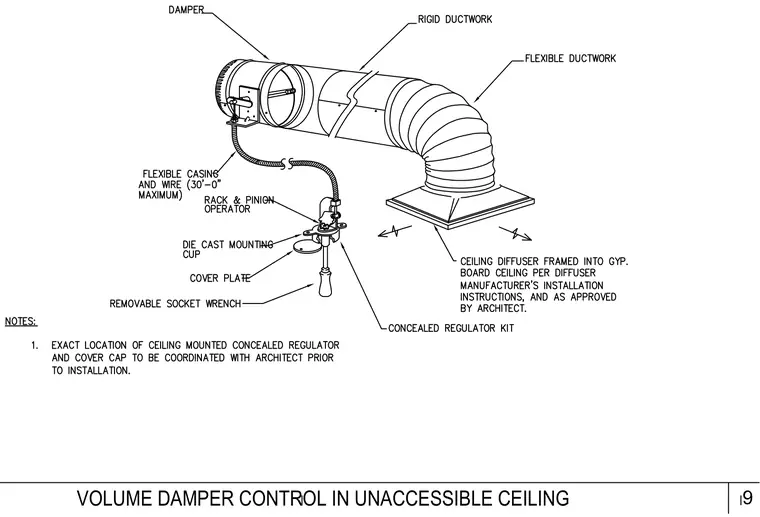 DAMPER

RIGID DUCTWORK

FLEXIBLE DUCTWORK

FLEXIBLE CASING AND WIRE (30'-0" MAXIMUM)

RACK & PINION OPERATOR

DIE CAST MOUNTING CUP

COVER PLATE

REMOVABLE SOCKET WRENCH

CEILING DIFFUSER FRAMED INTO GYP. BOARD CEILING PER DIFFUSER MANUFACTURER'S INSTALLATION INSTRUCTIONS, AND AS APPROVED BY ARCHITECT.

CONCEALED REGULATOR KIT

NOTES:

1. EXACT LOCATION OF CEILING MOUNTED CONCEALED REGULATOR AND COVER CAP TO BE COORDINATED WITH ARCHITECT PRIOR TO INSTALLATION.

VOLUME DAMPER CONTROL IN UNACCESSIBLE CEILING

19