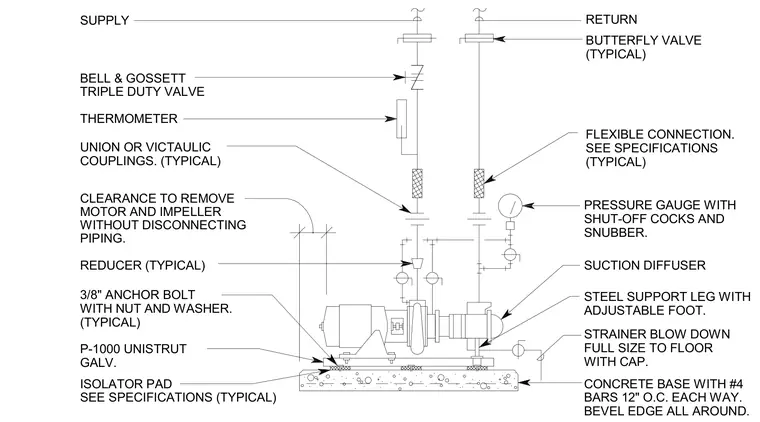 SUPPLY

BELL & GOSSETT
TRIPLE DUTY VALVE

THERMOMETER

UNION OR VICTAULIC
COUPLINGS. (TYPICAL)

CLEARANCE TO REMOVE
MOTOR AND IMPELLER
WITHOUT DISCONNECTING
PIPING.

REDUCER (TYPICAL)

3/8" ANCHOR BOLT
WITH NUT AND WASHER.
(TYPICAL)

P-1000 UNISTRUT
GALV.

ISOLATOR PAD
SEE SPECIFICATIONS (TYPICAL)

RETURN

BUTTERFLY VALVE
(TYPICAL)

FLEXIBLE CONNECTION.
SEE SPECIFICATIONS
(TYPICAL)

PRESSURE GAUGE WITH
SHUT-OFF COCKS AND
SNUBBER.

SUCTION DIFFUSER

STEEL SUPPORT LEG WITH
ADJUSTABLE FOOT.

STRAINER BLOW DOWN
FULL SIZE TO FLOOR
WITH CAP.

CONCRETE BASE WITH #4
BARS 12" O.C. EACH WAY.
BEVEL EDGE ALL AROUND.