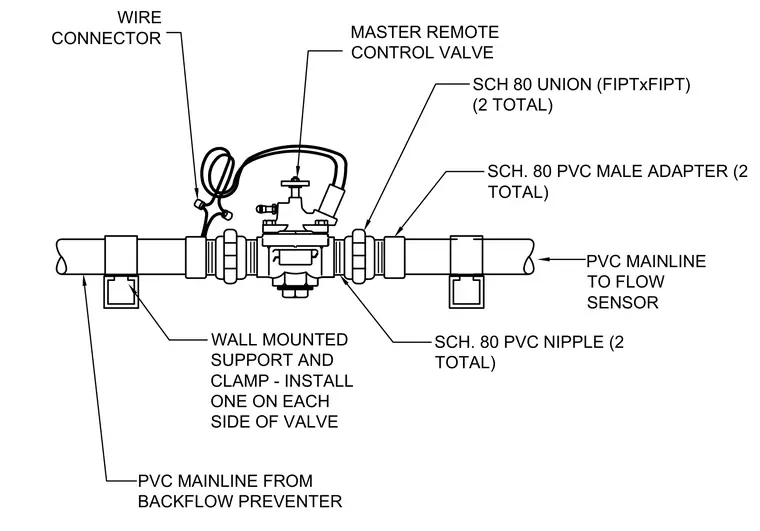 WIRE CONNECTOR

MASTER REMOTE CONTROL VALVE

SCH 80 UNION (FIPTxFIPT) (2 TOTAL)

SCH. 80 PVC MALE ADAPTER (2 TOTAL)

PVC MAINLINE TO FLOW SENSOR

SCH. 80 PVC NIPPLE (2 TOTAL)

WALL MOUNTED SUPPORT AND CLAMP - INSTALL ONE ON EACH SIDE OF VALVE

PVC MAINLINE FROM BACKFLOW PREVENTER