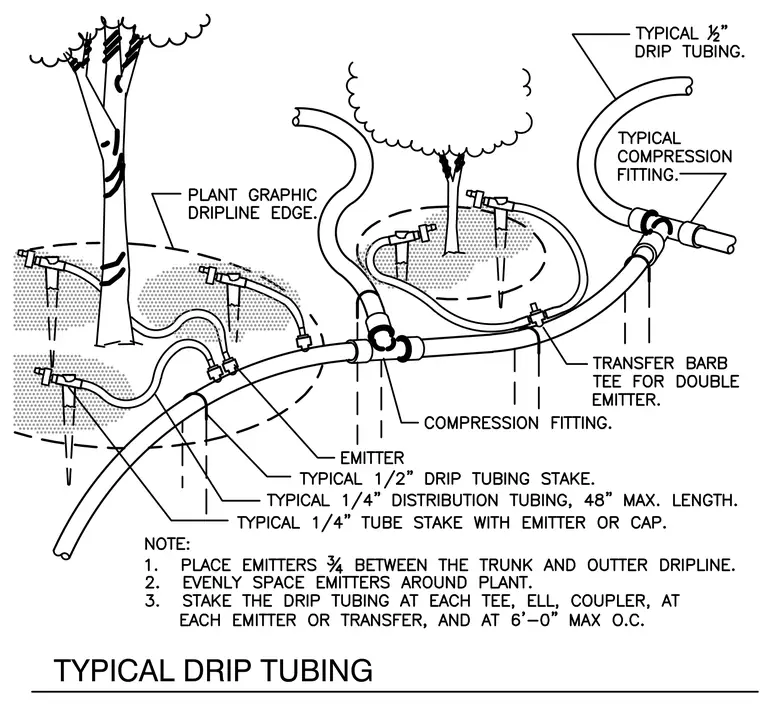 TYPICAL ½" DRIP TUBING.

TYPICAL COMPRESSION FITTING.

PLANT GRAPHIC DRIPLINE EDGE.

TRANSFER BARB TEE FOR DOUBLE EMITTER.

COMPRESSION FITTING.

EMITTER

TYPICAL 1/2" DRIP TUBING STAKE.

TYPICAL 1/4" DISTRIBUTION TUBING, 48" MAX. LENGTH.

TYPICAL 1/4" TUBE STAKE WITH EMITTER OR CAP.

NOTE:
1. PLACE EMITTERS ¾ BETWEEN THE TRUNK AND OUTTER DRIPLINE.
2. EVENLY SPACE EMITTERS AROUND PLANT.
3. STAKE THE DRIP TUBING AT EACH TEE, ELL, COUPLER, AT EACH EMITTER OR TRANSFER, AND AT 6'-0" MAX O.C.

TYPICAL DRIP TUBING