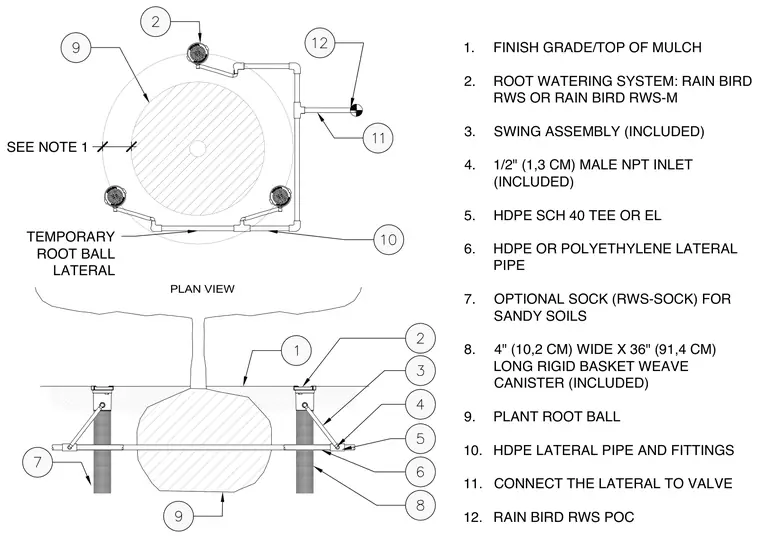 2

9

12

SEE NOTE 1

11

TEMPORARY ROOT BALL LATERAL

10

PLAN VIEW

1

2

3

4

5

6

7

8

9

1. FINISH GRADE/TOP OF MULCH

2. ROOT WATERING SYSTEM: RAIN BIRD RWS OR RAIN BIRD RWS-M

3. SWING ASSEMBLY (INCLUDED)

4. 1/2" (1,3 CM) MALE NPT INLET (INCLUDED)

5. HDPE SCH 40 TEE OR EL

6. HDPE OR POLYETHYLENE LATERAL PIPE

7. OPTIONAL SOCK (RWS-SOCK) FOR SANDY SOILS

8. 4" (10,2 CM) WIDE X 36" (91,4 CM) LONG RIGID BASKET WEAVE CANISTER (INCLUDED)

9. PLANT ROOT BALL

10. HDPE LATERAL PIPE AND FITTINGS

11. CONNECT THE LATERAL TO VALVE

12. RAIN BIRD RWS POC