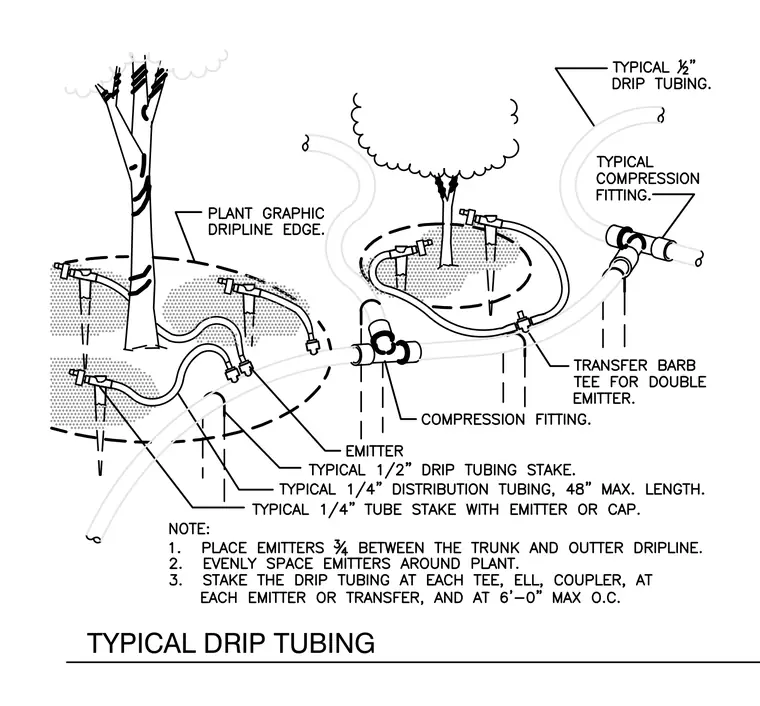 TYPICAL ½" DRIP TUBING.

TYPICAL COMPRESSION FITTING.

PLANT GRAPHIC DRIPLINE EDGE.

TRANSFER BARB TEE FOR DOUBLE EMITTER.

COMPRESSION FITTING.

EMITTER

TYPICAL 1/2" DRIP TUBING STAKE.

TYPICAL 1/4" DISTRIBUTION TUBING, 48" MAX. LENGTH.

TYPICAL 1/4" TUBE STAKE WITH EMITTER OR CAP.

NOTE:
1. PLACE EMITTERS ¾ BETWEEN THE TRUNK AND OUTTER DRIPLINE.
2. EVENLY SPACE EMITTERS AROUND PLANT.
3. STAKE THE DRIP TUBING AT EACH TEE, ELL, COUPLER, AT EACH EMITTER OR TRANSFER, AND AT 6'-0" MAX O.C.

TYPICAL DRIP TUBING