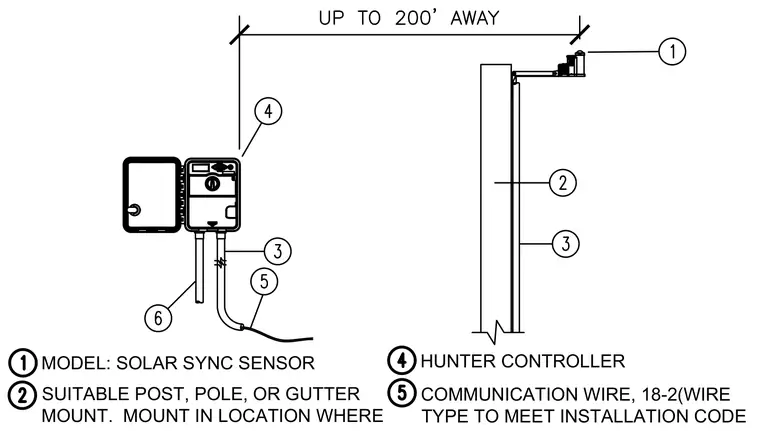 UP TO 200' AWAY

1

4

2

3

3

5

6

1 MODEL: SOLAR SYNC SENSOR

2 SUITABLE POST, POLE, OR GUTTER MOUNT. MOUNT IN LOCATION WHERE

4 HUNTER CONTROLLER

5 COMMUNICATION WIRE, 18-2(WIRE TYPE TO MEET INSTALLATION CODE