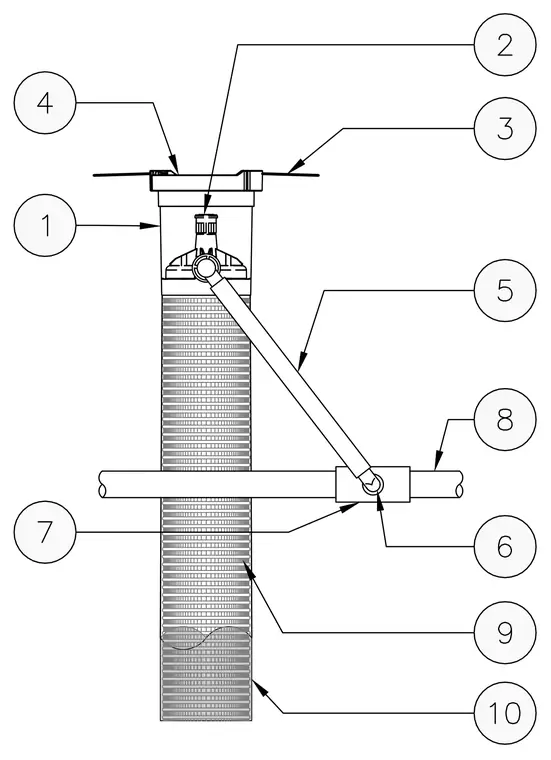 2
4
3
1
5
8
7
6
9
10