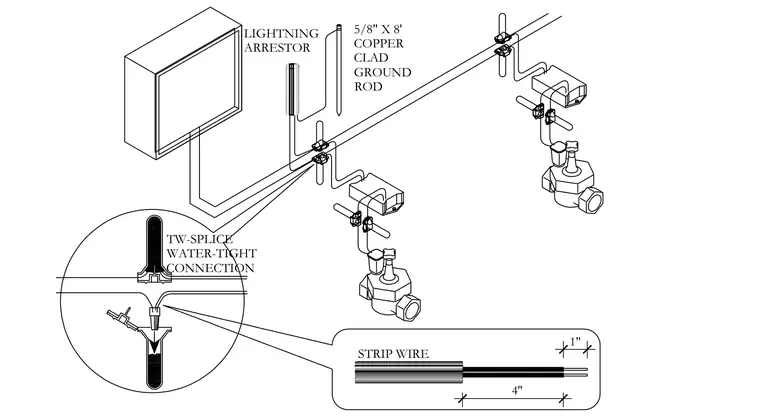 LIGHTNING ARRESTOR

5/8" X 8' COPPER CLAD GROUND ROD

TW-SPLICE WATER-TIGHT CONNECTION

STRIP WIRE

1"

4"