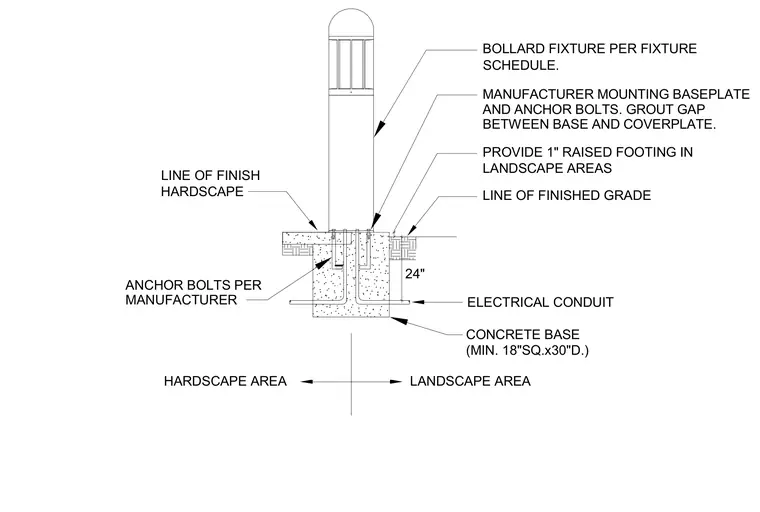 BOLLARD FIXTURE PER FIXTURE SCHEDULE.

MANUFACTURER MOUNTING BASEPLATE AND ANCHOR BOLTS. GROUT GAP BETWEEN BASE AND COVERPLATE.

PROVIDE 1" RAISED FOOTING IN LANDSCAPE AREAS

LINE OF FINISH HARDSCAPE

LINE OF FINISHED GRADE

24"

ANCHOR BOLTS PER MANUFACTURER

ELECTRICAL CONDUIT

CONCRETE BASE (MIN. 18"SQ.x30"D.)

HARDSCAPE AREA

LANDSCAPE AREA