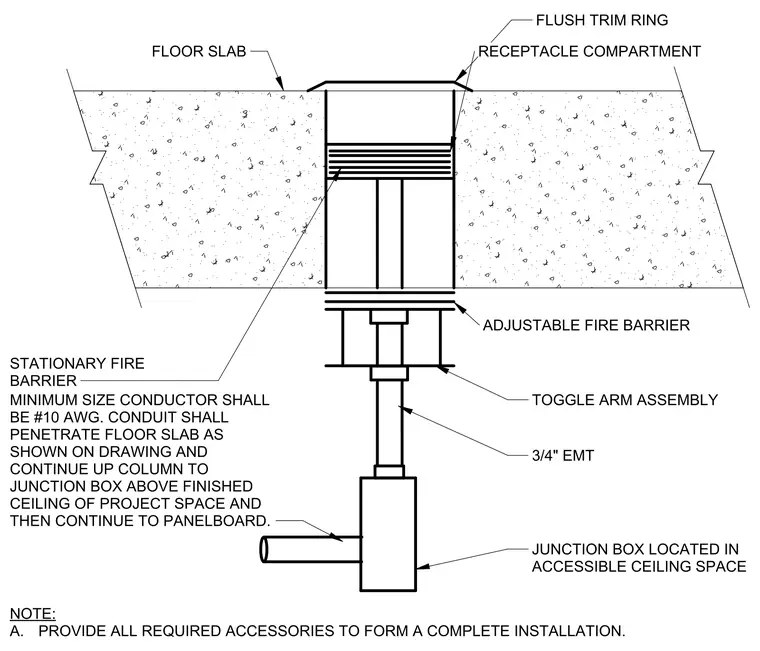 FLUSH TRIM RING

FLOOR SLAB

RECEPTACLE COMPARTMENT

ADJUSTABLE FIRE BARRIER

STATIONARY FIRE BARRIER

MINIMUM SIZE CONDUCTOR SHALL BE #10 AWG. CONDUIT SHALL PENETRATE FLOOR SLAB AS SHOWN ON DRAWING AND CONTINUE UP COLUMN TO JUNCTION BOX ABOVE FINISHED CEILING OF PROJECT SPACE AND THEN CONTINUE TO PANELBOARD.

TOGGLE ARM ASSEMBLY

3/4" EMT

JUNCTION BOX LOCATED IN ACCESSIBLE CEILING SPACE

NOTE:
A. PROVIDE ALL REQUIRED ACCESSORIES TO FORM A COMPLETE INSTALLATION.