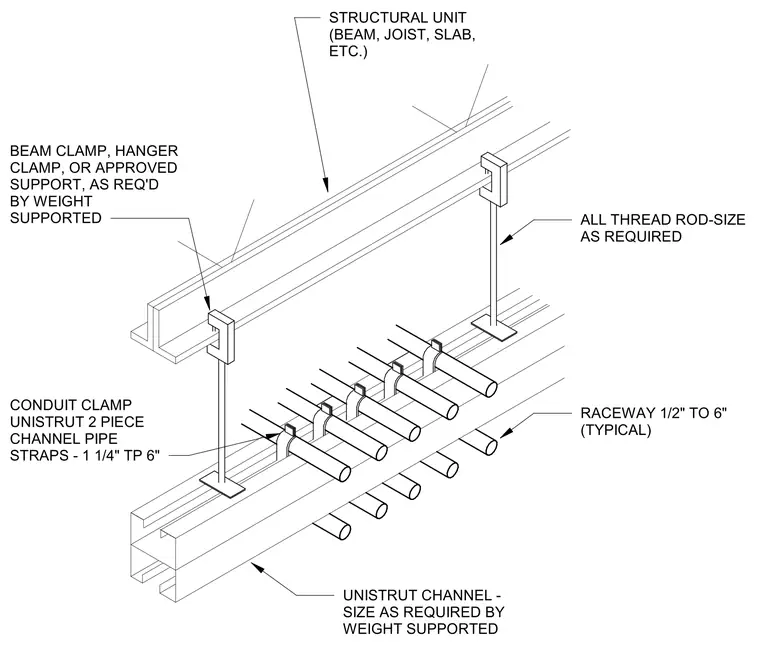 STRUCTURAL UNIT (BEAM, JOIST, SLAB, ETC.)

BEAM CLAMP, HANGER CLAMP, OR APPROVED SUPPORT, AS REQ'D BY WEIGHT SUPPORTED

ALL THREAD ROD-SIZE AS REQUIRED

CONDUIT CLAMP UNISTRUT 2 PIECE CHANNEL PIPE STRAPS - 1 1/4" TP 6"

RACEWAY 1/2" TO 6" (TYPICAL)

UNISTRUT CHANNEL - SIZE AS REQUIRED BY WEIGHT SUPPORTED