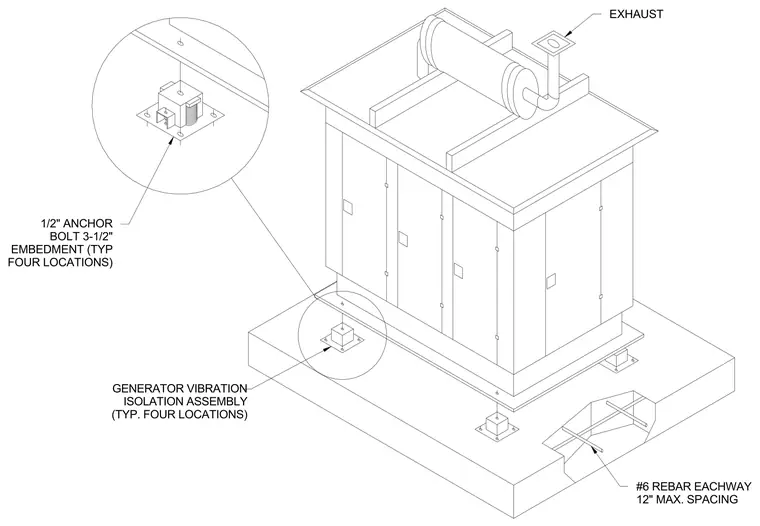 EXHAUST

1/2" ANCHOR BOLT 3-1/2" EMBEDMENT (TYP FOUR LOCATIONS)

GENERATOR VIBRATION ISOLATION ASSEMBLY (TYP. FOUR LOCATIONS)

#6 REBAR EACHWAY 12" MAX. SPACING