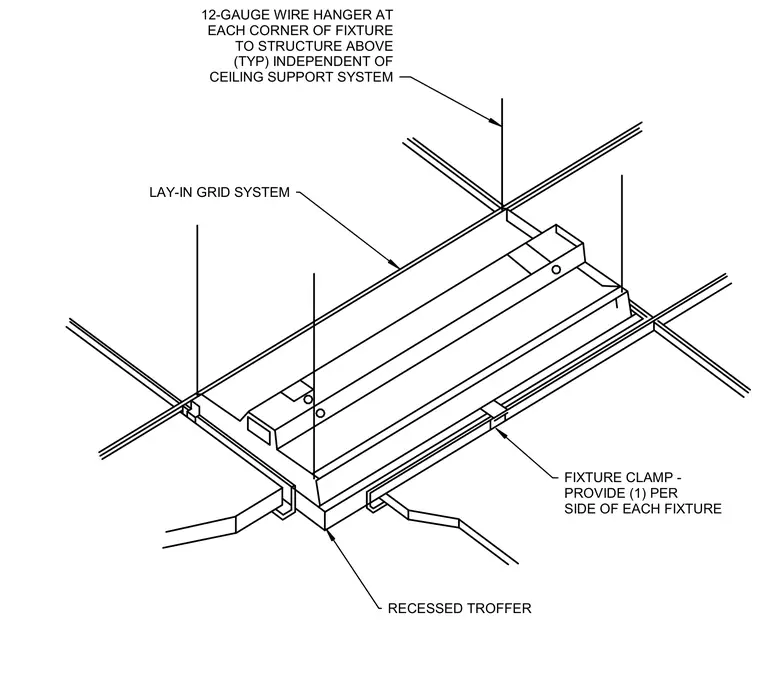 12-GAUGE WIRE HANGER AT EACH CORNER OF FIXTURE TO STRUCTURE ABOVE (TYP) INDEPENDENT OF CEILING SUPPORT SYSTEM

LAY-IN GRID SYSTEM

FIXTURE CLAMP - PROVIDE (1) PER SIDE OF EACH FIXTURE

RECESSED TROFFER