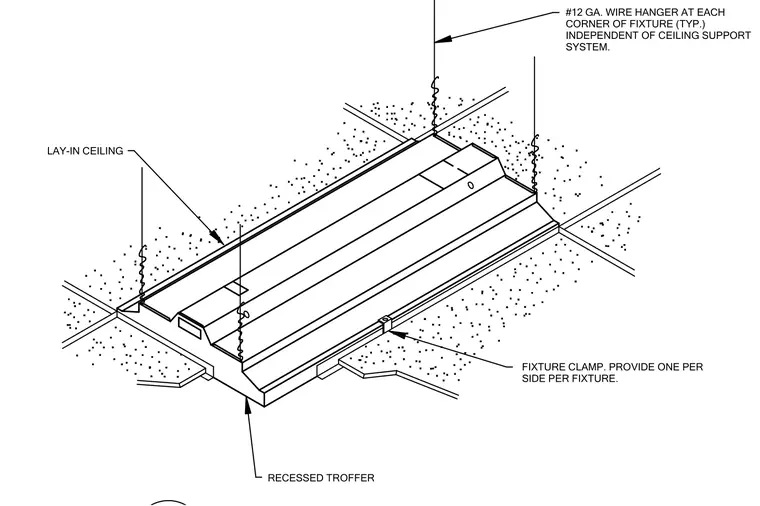 #12 GA. WIRE HANGER AT EACH CORNER OF FIXTURE (TYP.) INDEPENDENT OF CEILING SUPPORT SYSTEM.

LAY-IN CEILING

FIXTURE CLAMP. PROVIDE ONE PER SIDE PER FIXTURE.

RECESSED TROFFER