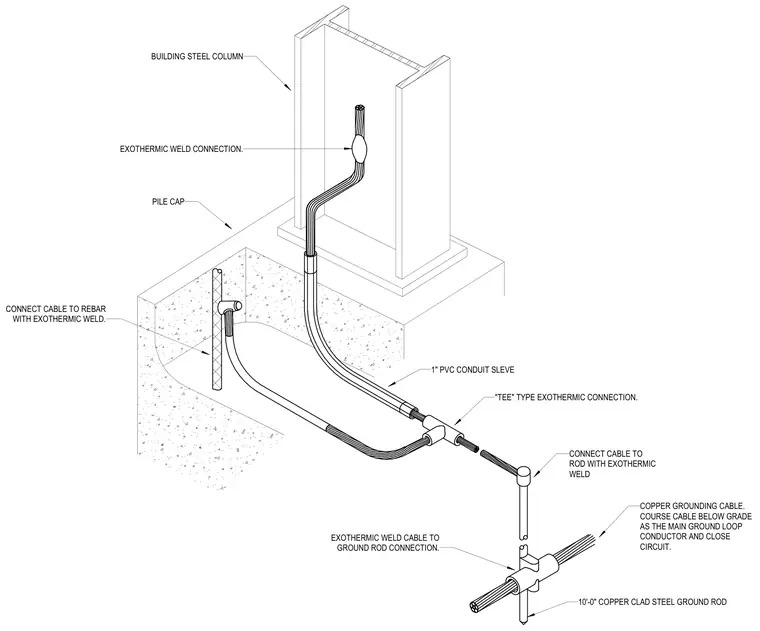 BUILDING STEEL COLUMN

EXOTHERMIC WELD CONNECTION.

PILE CAP

CONNECT CABLE TO REBAR WITH EXOTHERMIC WELD.

1" PVC CONDUIT SLEVE

"TEE" TYPE EXOTHERMIC CONNECTION.

CONNECT CABLE TO ROD WITH EXOTHERMIC WELD

COPPER GROUNDING CABLE. COURSE CABLE BELOW GRADE AS THE MAIN GROUND LOOP CONDUCTOR AND CLOSE CIRCUIT.

EXOTHERMIC WELD CABLE TO GROUND ROD CONNECTION.

10'-0" COPPER CLAD STEEL GROUND ROD