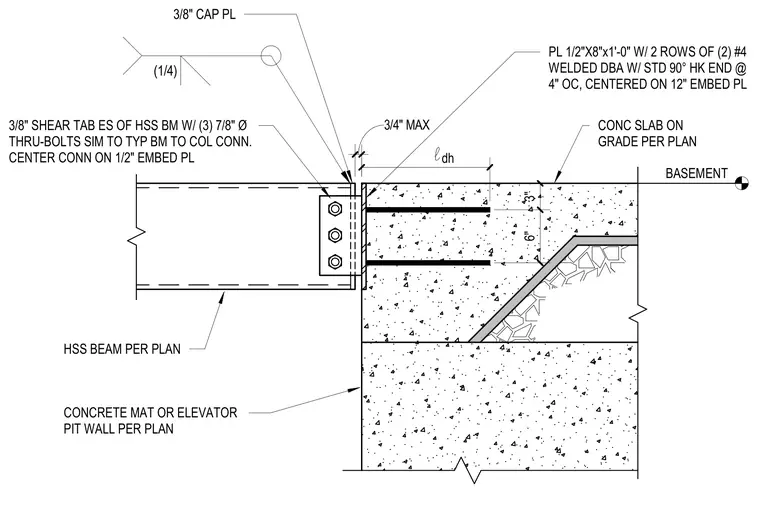 3/8" CAP PL

(1/4)

PL 1/2"X8"x1'-0" W/ 2 ROWS OF (2) #4 WELDED DBA W/ STD 90° HK END @ 4" OC, CENTERED ON 12" EMBED PL

3/8" SHEAR TAB ES OF HSS BM W/ (3) 7/8" Ø THRU-BOLTS SIM TO TYP BM TO COL CONN. CENTER CONN ON 1/2" EMBED PL

3/4" MAX

$\ell_{dh}$

CONC SLAB ON GRADE PER PLAN

BASEMENT

3"

6"

HSS BEAM PER PLAN

CONCRETE MAT OR ELEVATOR PIT WALL PER PLAN