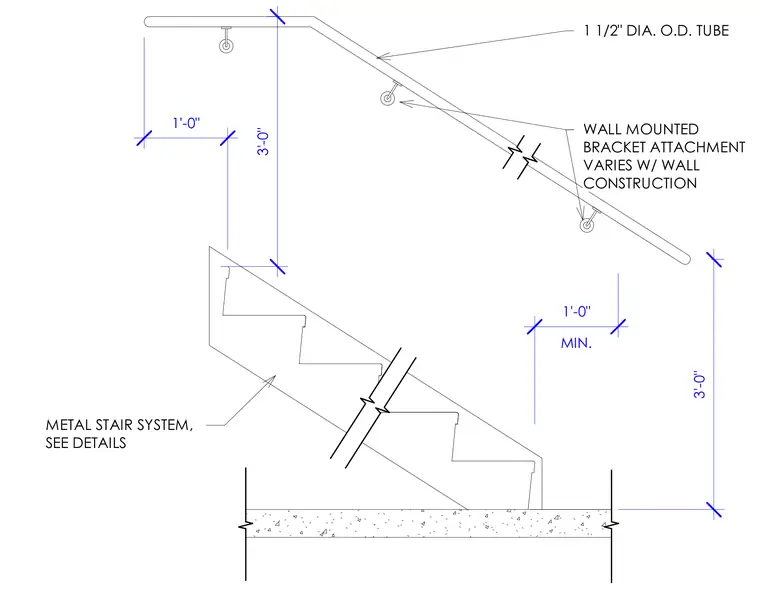 1 1/2" DIA. O.D. TUBE

1'-0"

3'-0"

WALL MOUNTED BRACKET ATTACHMENT VARIES W/ WALL CONSTRUCTION

1'-0"

MIN.

3'-0"

METAL STAIR SYSTEM, SEE DETAILS