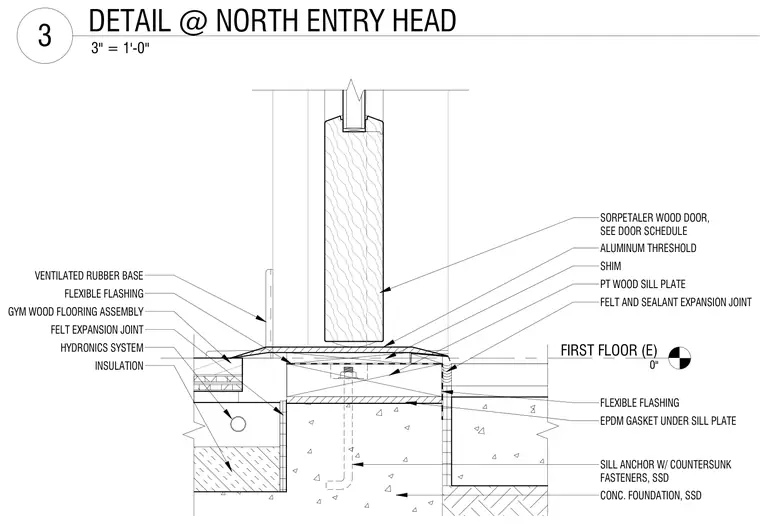 3

DETAIL @ NORTH ENTRY HEAD
3" = 1'-0"

VENTILATED RUBBER BASE
FLEXIBLE FLASHING
GYM WOOD FLOORING ASSEMBLY
FELT EXPANSION JOINT
HYDRONICS SYSTEM
INSULATION

SORPETALER WOOD DOOR, SEE DOOR SCHEDULE
ALUMINUM THRESHOLD
SHIM
PT WOOD SILL PLATE
FELT AND SEALANT EXPANSION JOINT

FIRST FLOOR (E)
0"

FLEXIBLE FLASHING
EPDM GASKET UNDER SILL PLATE
SILL ANCHOR W/ COUNTERSUNK FASTENERS, SSD
CONC. FOUNDATION, SSD