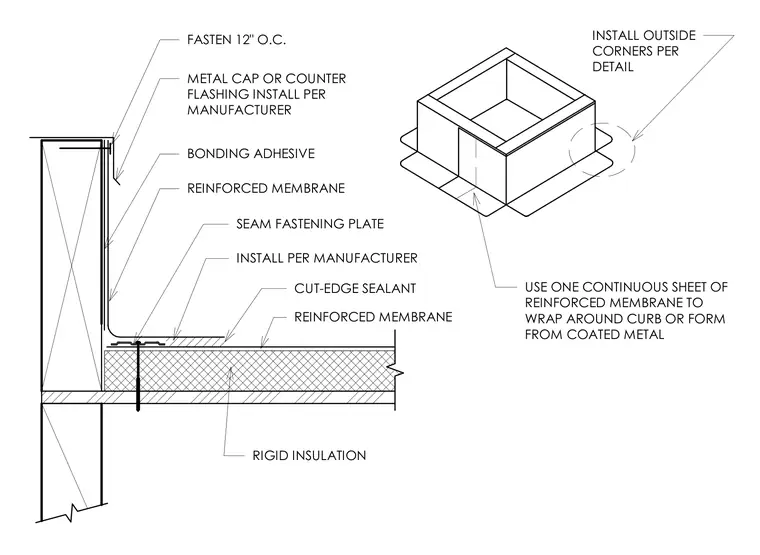 FASTEN 12" O.C.

METAL CAP OR COUNTER FLASHING INSTALL PER MANUFACTURER

BONDING ADHESIVE

REINFORCED MEMBRANE

SEAM FASTENING PLATE

INSTALL PER MANUFACTURER

CUT-EDGE SEALANT

REINFORCED MEMBRANE

RIGID INSULATION

INSTALL OUTSIDE CORNERS PER DETAIL

USE ONE CONTINUOUS SHEET OF REINFORCED MEMBRANE TO WRAP AROUND CURB OR FORM FROM COATED METAL