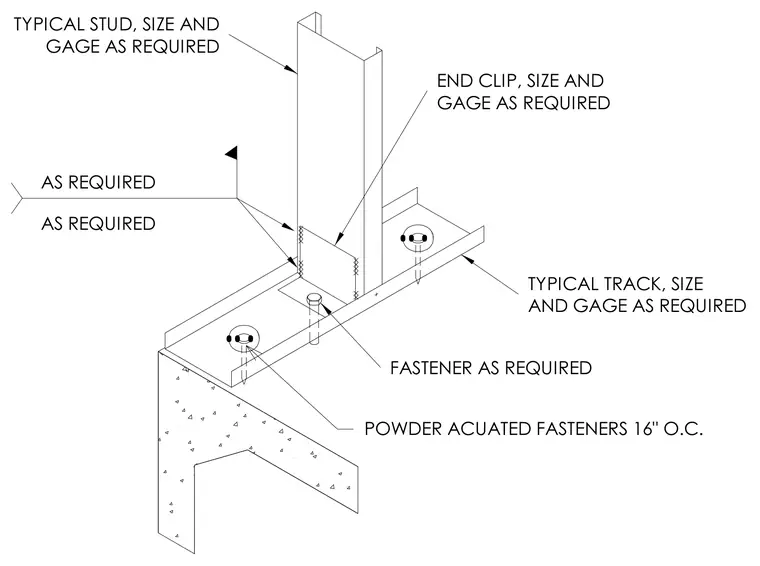 TYPICAL STUD, SIZE AND GAGE AS REQUIRED

END CLIP, SIZE AND GAGE AS REQUIRED

AS REQUIRED

AS REQUIRED

TYPICAL TRACK, SIZE AND GAGE AS REQUIRED

FASTENER AS REQUIRED

POWDER ACUATED FASTENERS 16" O.C.