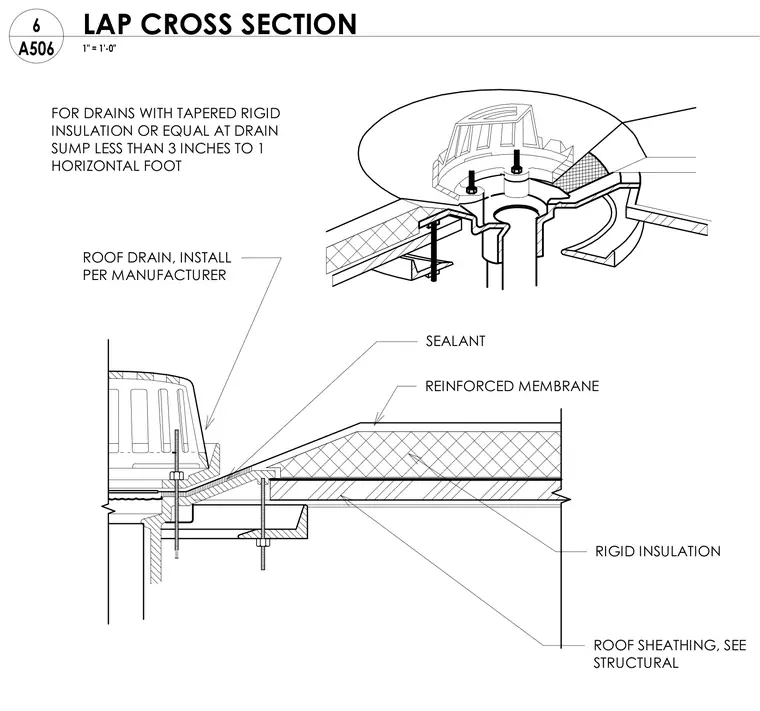 6
A506
LAP CROSS SECTION
1" = 1'-0"

FOR DRAINS WITH TAPERED RIGID INSULATION OR EQUAL AT DRAIN SUMP LESS THAN 3 INCHES TO 1 HORIZONTAL FOOT

ROOF DRAIN, INSTALL PER MANUFACTURER

SEALANT

REINFORCED MEMBRANE

RIGID INSULATION

ROOF SHEATHING, SEE STRUCTURAL