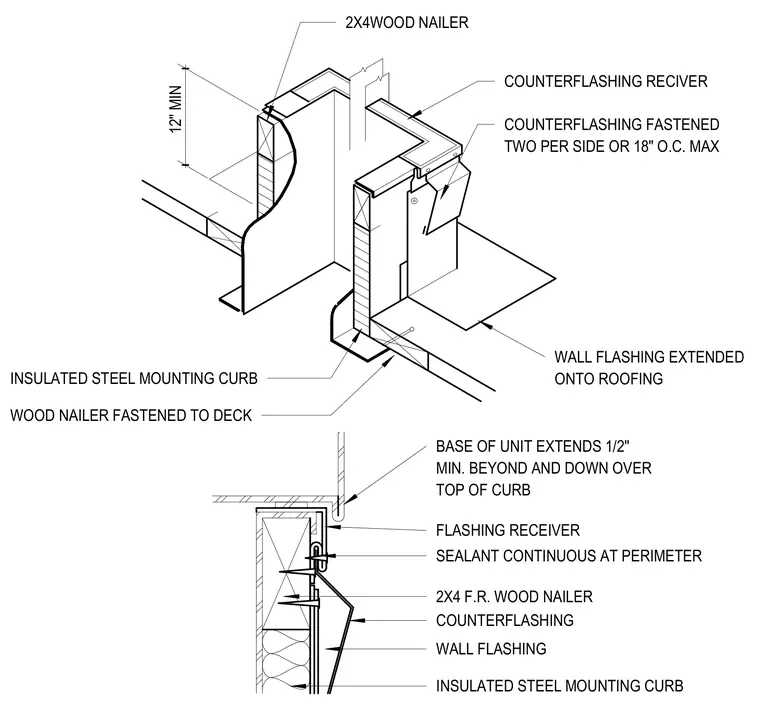 2X4WOOD NAILER

12" MIN

COUNTERFLASHING RECIVER

COUNTERFLASHING FASTENED TWO PER SIDE OR 18" O.C. MAX

WALL FLASHING EXTENDED ONTO ROOFING

INSULATED STEEL MOUNTING CURB

WOOD NAILER FASTENED TO DECK

BASE OF UNIT EXTENDS 1/2" MIN. BEYOND AND DOWN OVER TOP OF CURB

FLASHING RECEIVER

SEALANT CONTINUOUS AT PERIMETER

2X4 F.R. WOOD NAILER

COUNTERFLASHING

WALL FLASHING

INSULATED STEEL MOUNTING CURB