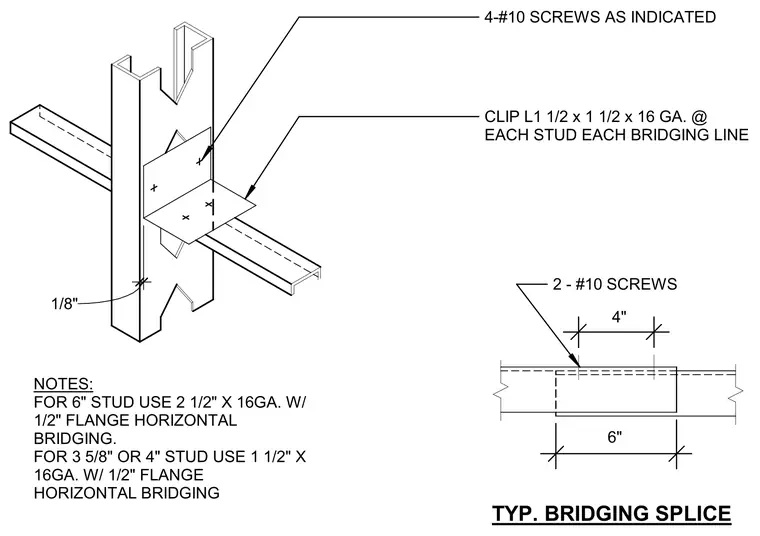 4-#10 SCREWS AS INDICATED

CLIP L1 1/2 x 1 1/2 x 16 GA. @ EACH STUD EACH BRIDGING LINE

1/8"

2 - #10 SCREWS

4"

6"

NOTES:
FOR 6" STUD USE 2 1/2" X 16GA. W/ 1/2" FLANGE HORIZONTAL BRIDGING.
FOR 3 5/8" OR 4" STUD USE 1 1/2" X 16GA. W/ 1/2" FLANGE HORIZONTAL BRIDGING

TYP. BRIDGING SPLICE