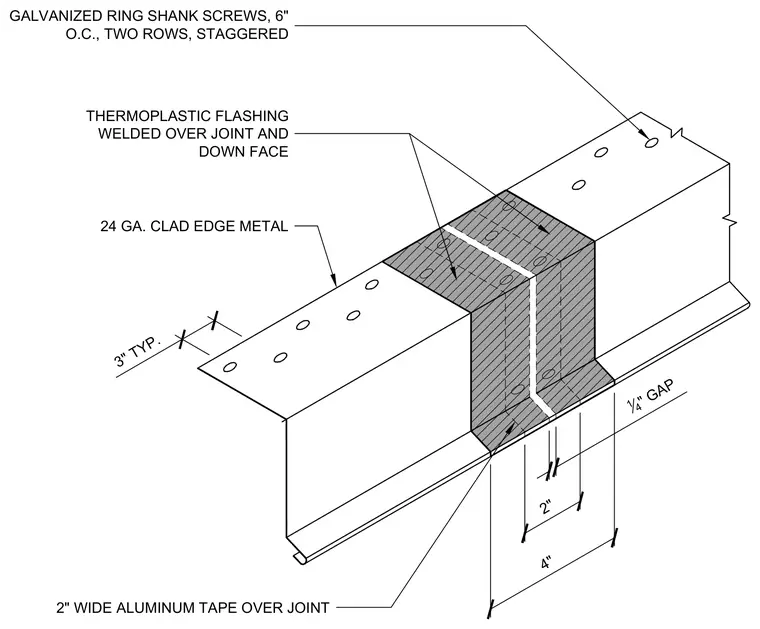 GALVANIZED RING SHANK SCREWS, 6" O.C., TWO ROWS, STAGGERED

THERMOPLASTIC FLASHING WELDED OVER JOINT AND DOWN FACE

24 GA. CLAD EDGE METAL

3" TYP.

$\frac{1}{4}$" GAP

2"

4"

2" WIDE ALUMINUM TAPE OVER JOINT