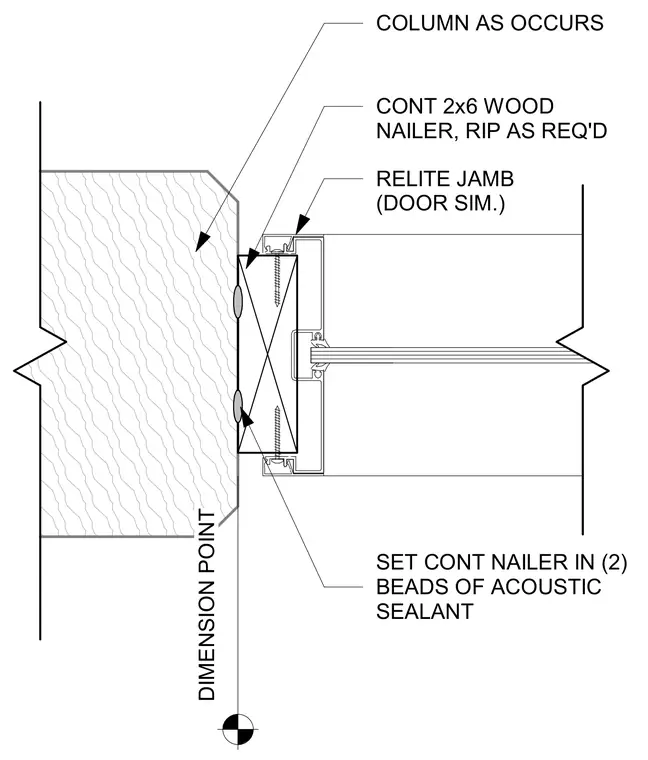 COLUMN AS OCCURS

CONT 2x6 WOOD NAILER, RIP AS REQ'D

RELITE JAMB (DOOR SIM.)

DIMENSION POINT

SET CONT NAILER IN (2) BEADS OF ACOUSTIC SEALANT