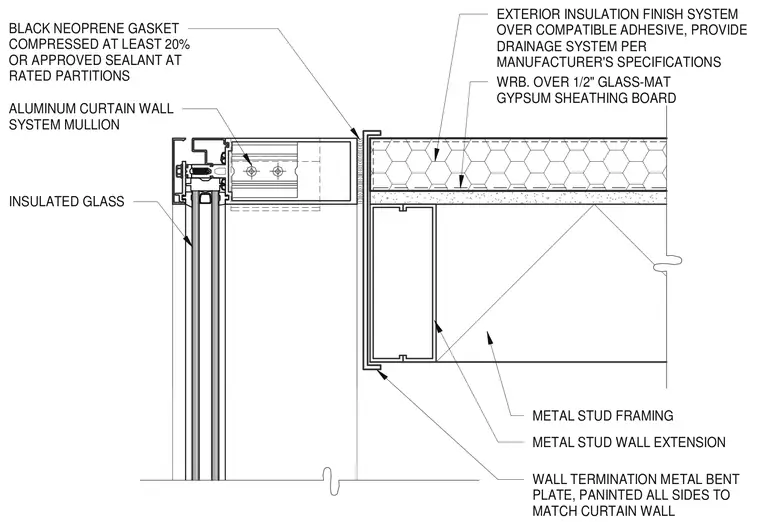 BLACK NEOPRENE GASKET COMPRESSED AT LEAST 20% OR APPROVED SEALANT AT RATED PARTITIONS

ALUMINUM CURTAIN WALL SYSTEM MULLION

INSULATED GLASS

EXTERIOR INSULATION FINISH SYSTEM OVER COMPATIBLE ADHESIVE, PROVIDE DRAINAGE SYSTEM PER MANUFACTURER'S SPECIFICATIONS

WRB. OVER 1/2" GLASS-MAT GYPSUM SHEATHING BOARD

METAL STUD FRAMING

METAL STUD WALL EXTENSION

WALL TERMINATION METAL BENT PLATE, PANINTED ALL SIDES TO MATCH CURTAIN WALL