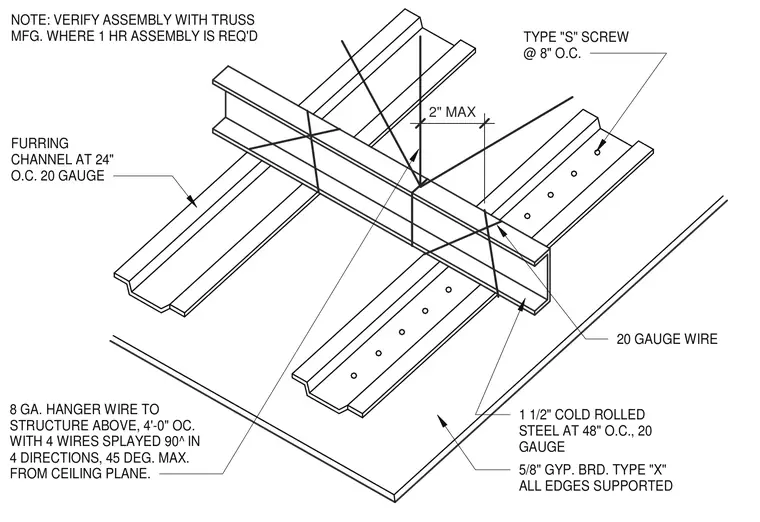 NOTE: VERIFY ASSEMBLY WITH TRUSS MFG. WHERE 1 HR ASSEMBLY IS REQ'D

TYPE "S" SCREW @ 8" O.C.

2" MAX

FURRING CHANNEL AT 24" O.C. 20 GAUGE

20 GAUGE WIRE

8 GA. HANGER WIRE TO STRUCTURE ABOVE, 4'-0" OC. WITH 4 WIRES SPLAYED 90^ IN 4 DIRECTIONS, 45 DEG. MAX. FROM CEILING PLANE.

1 1/2" COLD ROLLED STEEL AT 48" O.C., 20 GAUGE

5/8" GYP. BRD. TYPE "X" ALL EDGES SUPPORTED