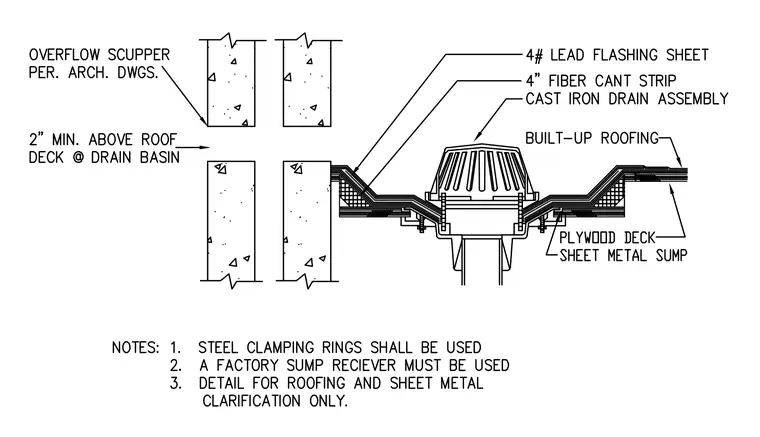 OVERFLOW SCUPPER PER. ARCH. DWGS.

2" MIN. ABOVE ROOF DECK @ DRAIN BASIN

4# LEAD FLASHING SHEET

4" FIBER CANT STRIP

CAST IRON DRAIN ASSEMBLY

BUILT-UP ROOFING

PLYWOOD DECK

SHEET METAL SUMP

NOTES: 1. STEEL CLAMPING RINGS SHALL BE USED
2. A FACTORY SUMP RECIEVER MUST BE USED
3. DETAIL FOR ROOFING AND SHEET METAL CLARIFICATION ONLY.