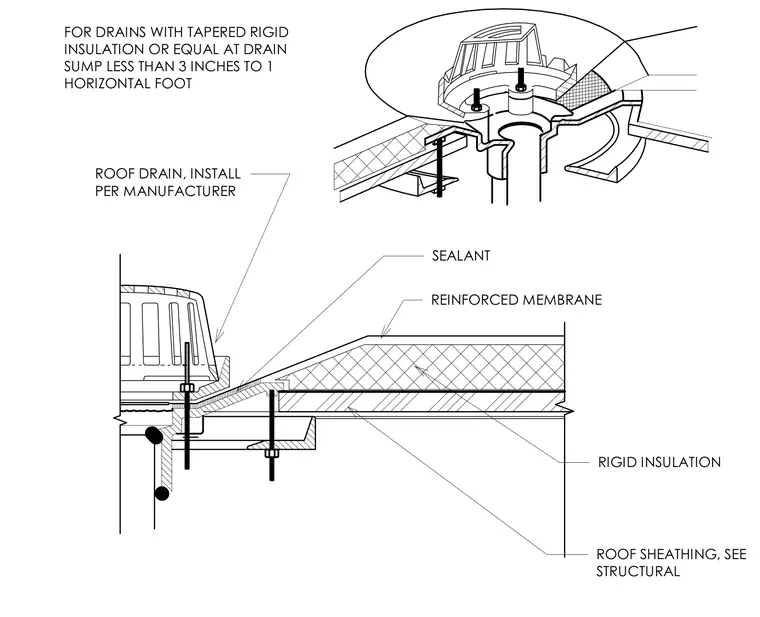 FOR DRAINS WITH TAPERED RIGID INSULATION OR EQUAL AT DRAIN SUMP LESS THAN 3 INCHES TO 1 HORIZONTAL FOOT

ROOF DRAIN, INSTALL PER MANUFACTURER

SEALANT

REINFORCED MEMBRANE

RIGID INSULATION

ROOF SHEATHING, SEE STRUCTURAL