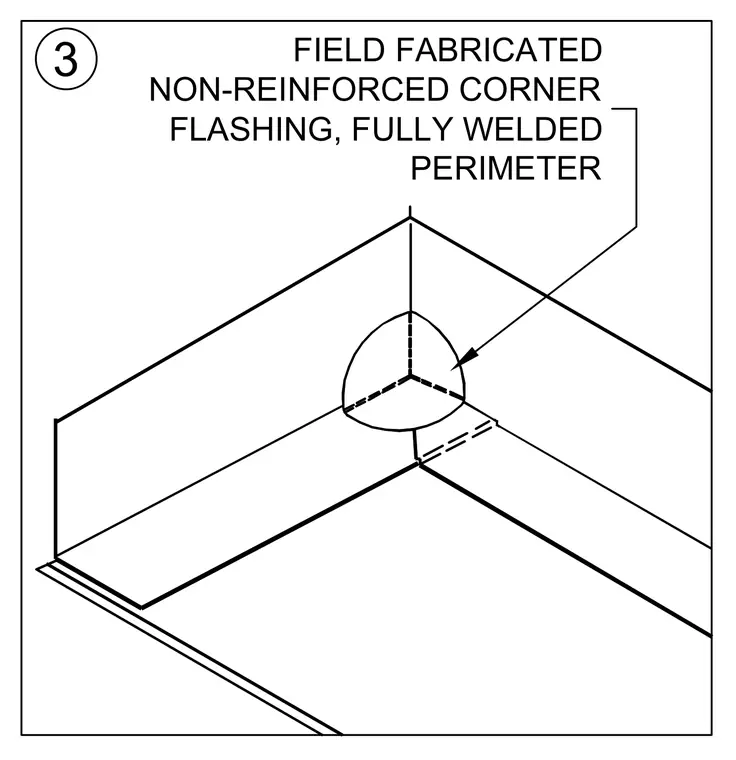 3

FIELD FABRICATED NON-REINFORCED CORNER FLASHING, FULLY WELDED PERIMETER