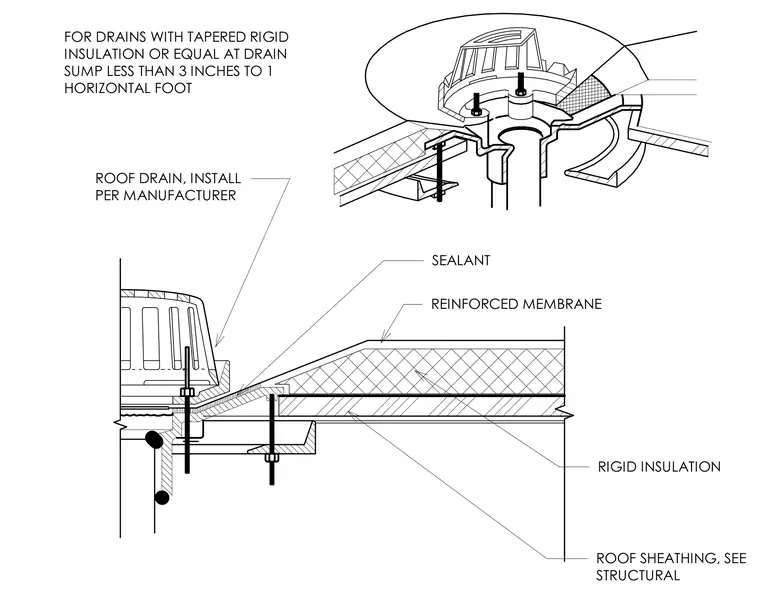 FOR DRAINS WITH TAPERED RIGID INSULATION OR EQUAL AT DRAIN SUMP LESS THAN 3 INCHES TO 1 HORIZONTAL FOOT

ROOF DRAIN, INSTALL PER MANUFACTURER

SEALANT

REINFORCED MEMBRANE

RIGID INSULATION

ROOF SHEATHING, SEE STRUCTURAL