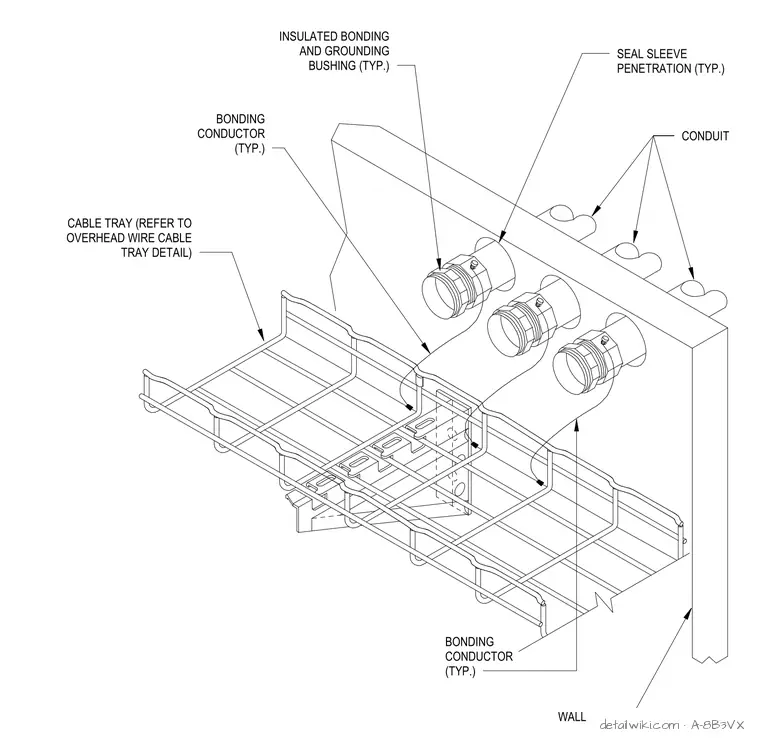 INSULATED BONDING AND GROUNDING BUSHING (TYP.)

SEAL SLEEVE PENETRATION (TYP.)

BONDING CONDUCTOR (TYP.)

CONDUIT

CABLE TRAY (REFER TO OVERHEAD WIRE CABLE TRAY DETAIL)

BONDING CONDUCTOR (TYP.)

WALL

detailwiki.com · A-8B3VX