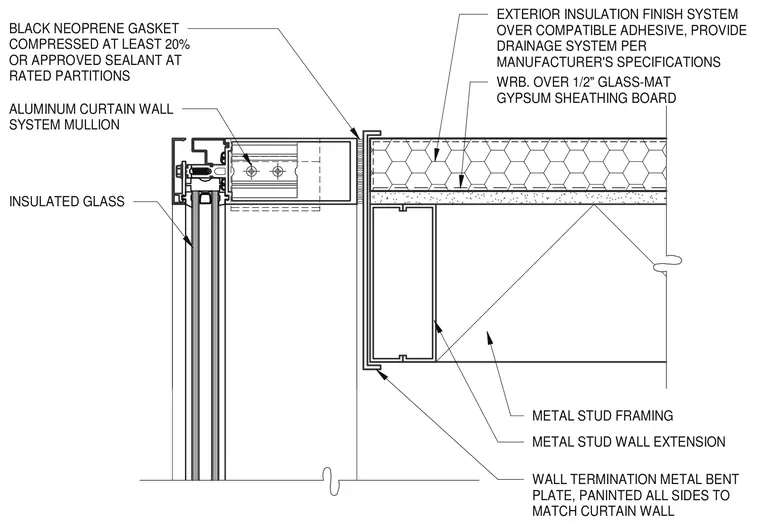 BLACK NEOPRENE GASKET COMPRESSED AT LEAST 20% OR APPROVED SEALANT AT RATED PARTITIONS

ALUMINUM CURTAIN WALL SYSTEM MULLION

INSULATED GLASS

EXTERIOR INSULATION FINISH SYSTEM OVER COMPATIBLE ADHESIVE, PROVIDE DRAINAGE SYSTEM PER MANUFACTURER'S SPECIFICATIONS

WRB. OVER 1/2" GLASS-MAT GYPSUM SHEATHING BOARD

METAL STUD FRAMING

METAL STUD WALL EXTENSION

WALL TERMINATION METAL BENT PLATE, PANINTED ALL SIDES TO MATCH CURTAIN WALL